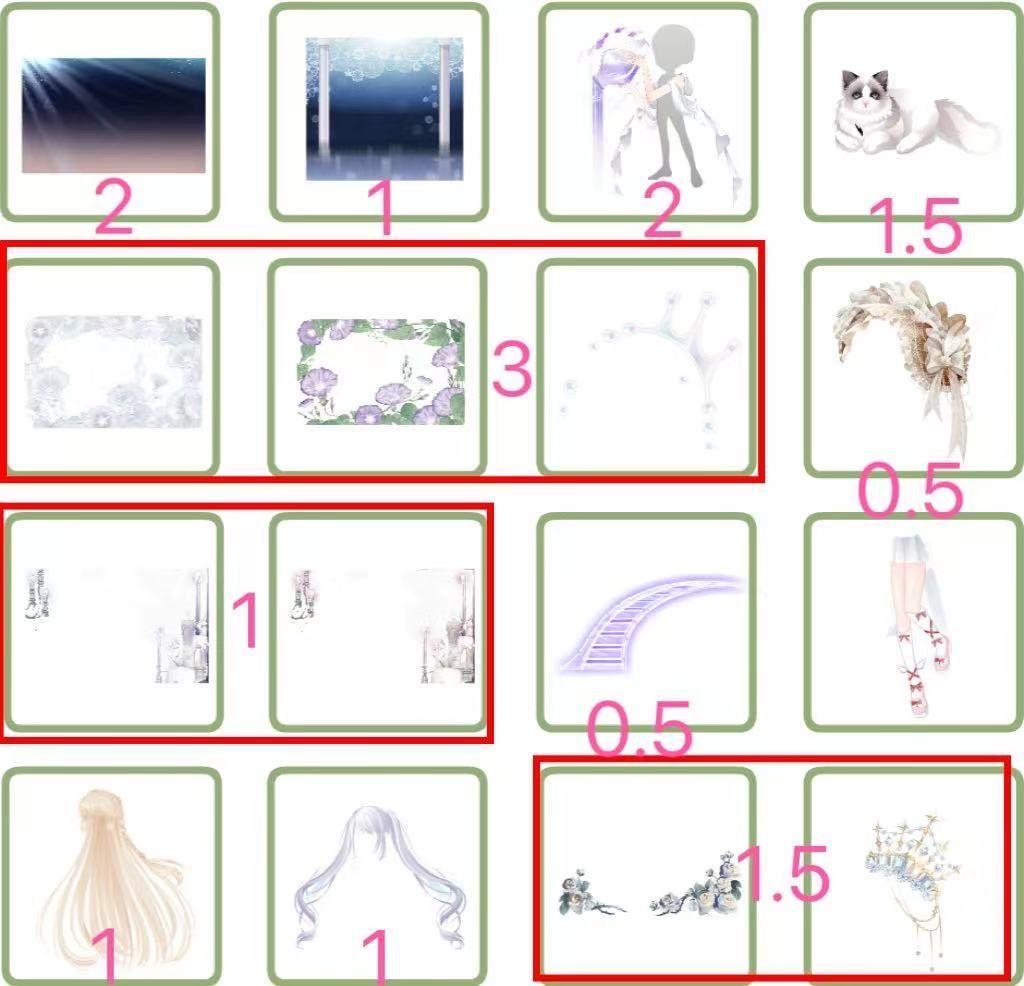 2 1 2 1.5
3
0.5
1
0.5
1 1 1.5