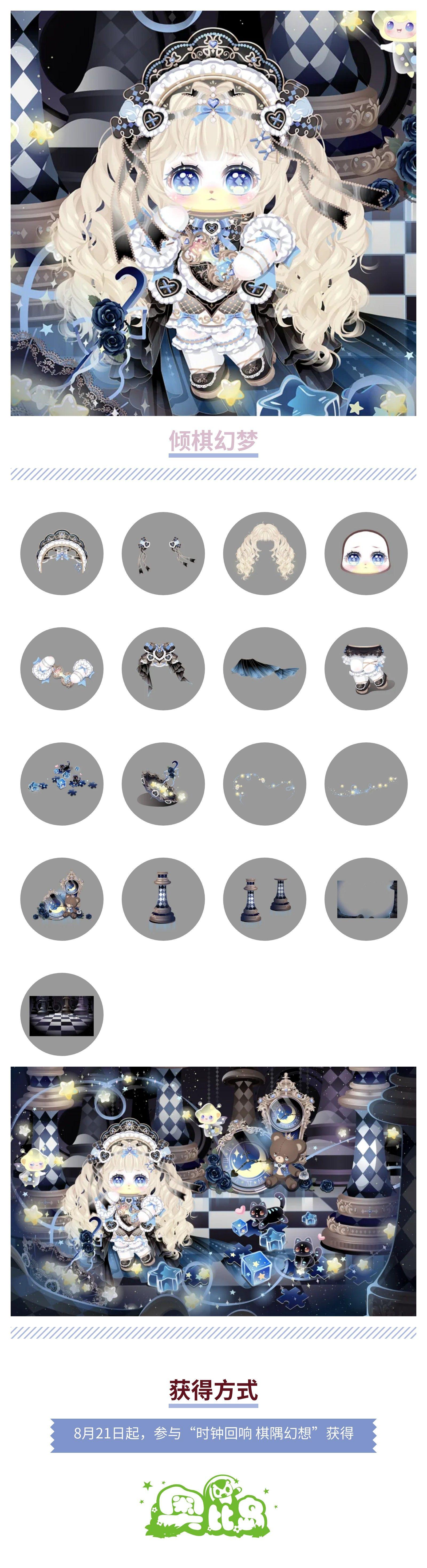 倾棋幻梦

获得方式

8月21日起，参与“时钟回响 棋隅幻想”获得

奥比岛