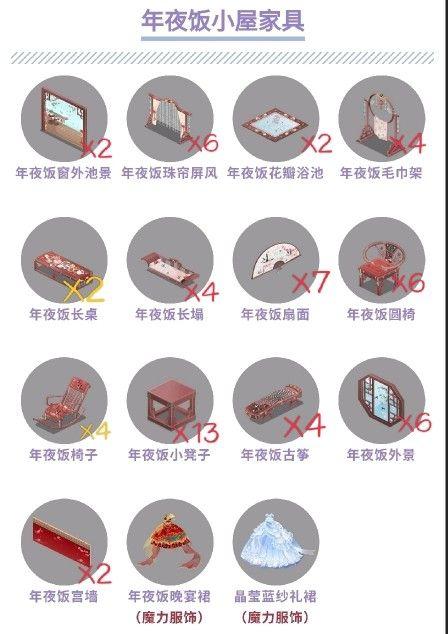 年夜饭小屋家具

X2
年夜饭窗外池景

X6
年夜饭珠帘屏风

X2
年夜饭花瓣浴池

X4
年夜饭毛巾架

X2
年夜饭长桌

X4
年夜饭长塌

X7
年夜饭扇面

X6
年夜饭圆椅

X4
年夜饭椅子

X13
年夜饭小凳子

X4
年夜饭古筝

X6
年夜饭外景

X2
年夜饭宫墙

年夜饭晚宴裙
(魔力服饰)

晶莹蓝纱礼裙
(魔力服饰)