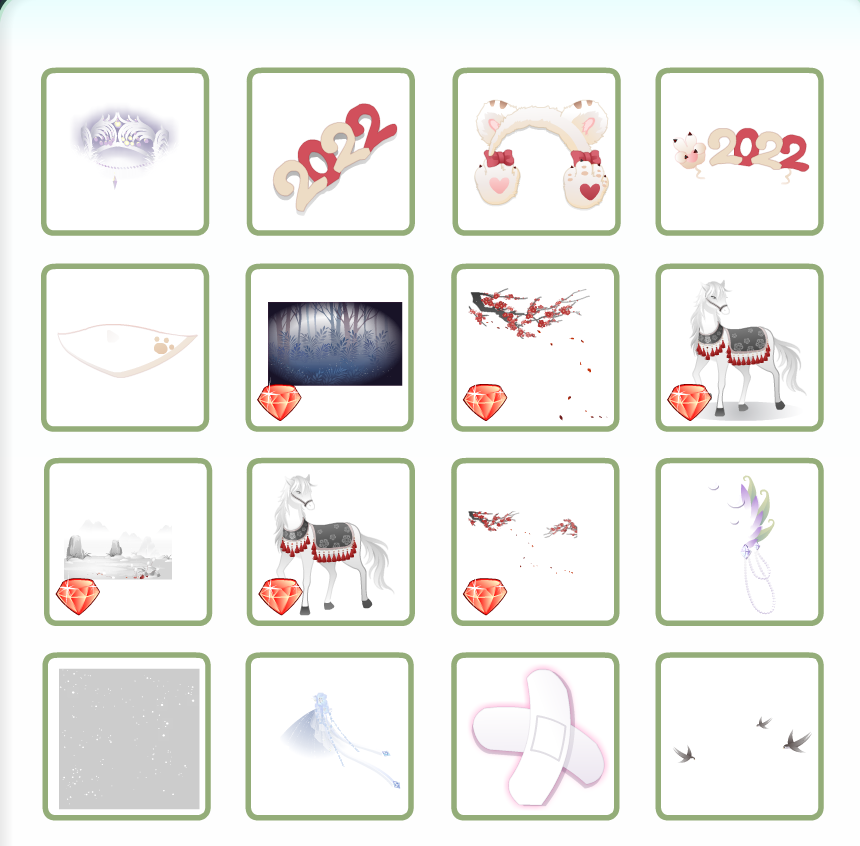 2022

2022