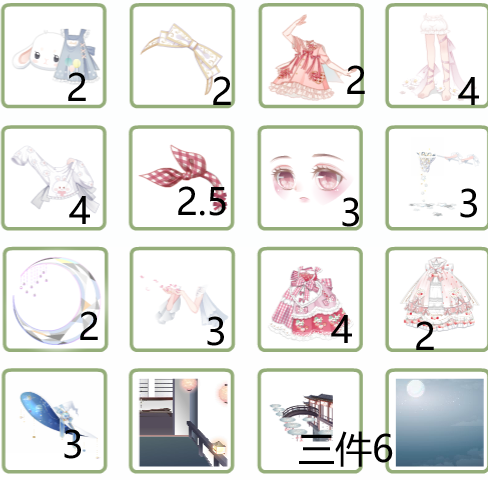 2 2 2 4

4 2.5 3 3

2 3 4 2

3 三件6