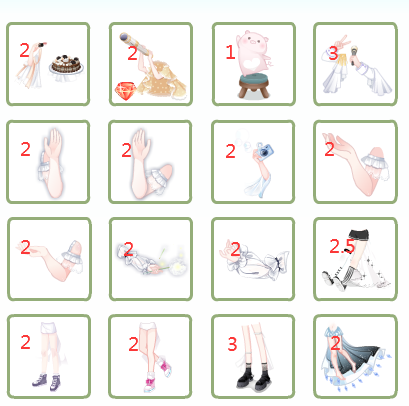 2 2 1 3

2 2 2 2

2 2 2 2.5

2 2 3 2