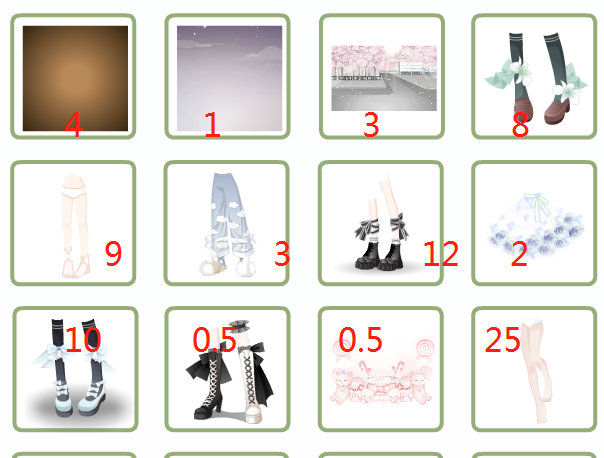 4 1 3 8

9 3 12 2

10 0.5 0.5 25