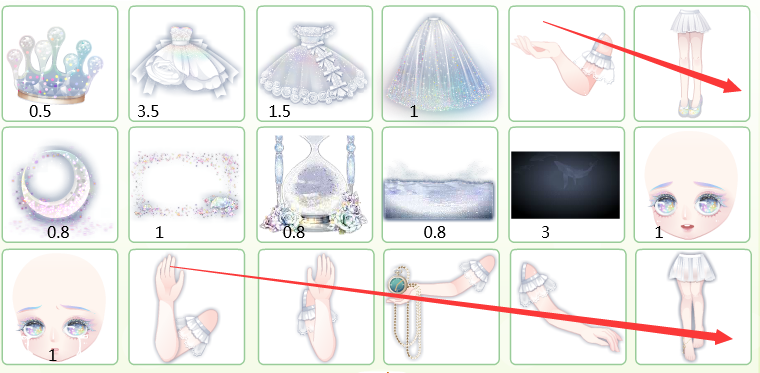 0.5
3.5
1.5
1
0.8
1
0.8
0.8
3
1
1